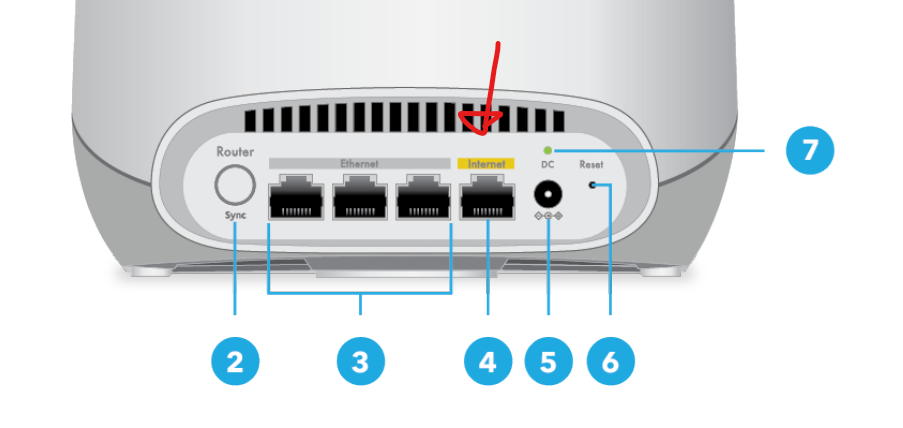 Router
Sync
Ethernet
Internet
DC
Reset
7
2
3
4
5
6