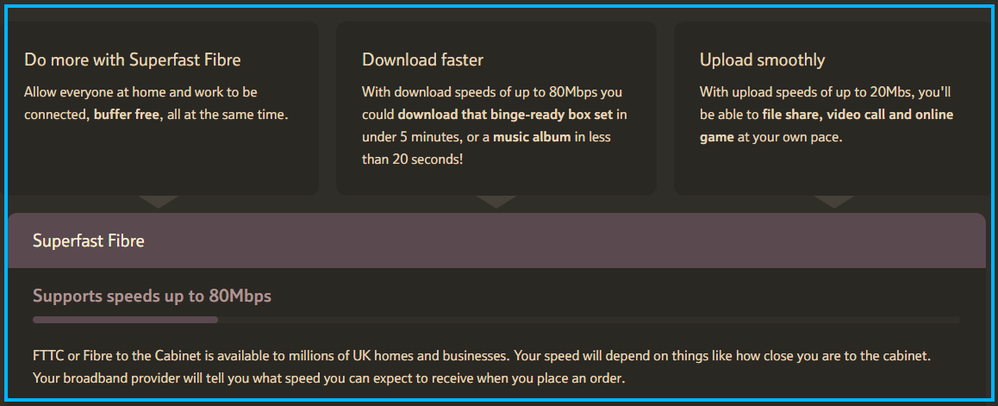 Do more with Superfast Fibre

Allow everyone at home and work to be connected, buffer free, all at the same time.

Download faster

With download speeds of up to 80Mbps you could download that binge-ready box set in under 5 minutes, or a music album in less than 20 seconds!

Upload smoothly

With upload speeds of up to 20Mbs, you'll be able to file share, video call and online game at your own pace.

Superfast Fibre

Supports speeds up to 80Mbps

FTTC or Fibre to the Cabinet is available to millions of UK homes and businesses. Your speed will depend on things like how close you are to the cabinet. Your broadband provider will tell you what speed you can expect to receive when you place an order.