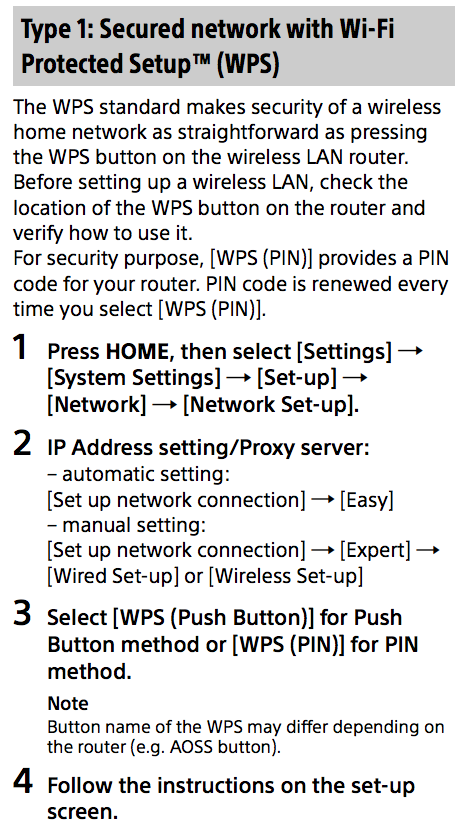 Type 1: Secured network with Wi-Fi Protected Setup™ (WPS)

The WPS standard makes security of a wireless home network as straightforward as pressing the WPS button on the wireless LAN router. Before setting up a wireless LAN, check the location of the WPS button on the router and verify how to use it.
For security purpose, [WPS (PIN)] provides a PIN code for your router. PIN code is renewed every time you select [WPS (PIN)].

1 Press HOME, then select [Settings] → [System Settings] → [Set-up] → [Network] → [Network Set-up].

2 IP Address setting/Proxy server:
– automatic setting:
[Set up network connection] → [Easy]
– manual setting:
[Set up network connection] → [Expert] → [Wired Set-up] or [Wireless Set-up]

3 Select [WPS (Push Button)] for Push Button method or [WPS (PIN)] for PIN method.

Note
Button name of the WPS may differ depending on the router (e.g. AOSS button).

4 Follow the instructions on the set-up screen.