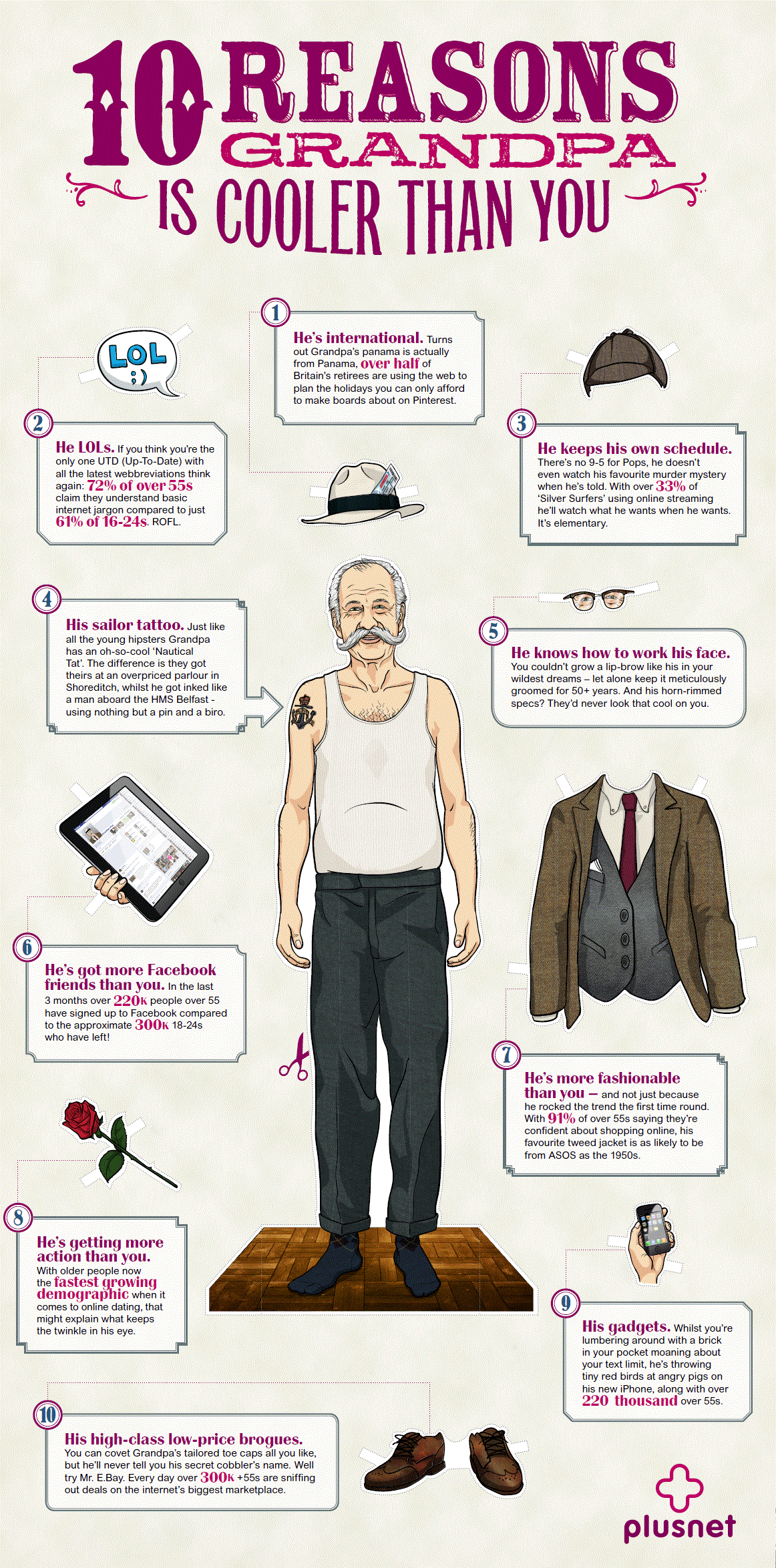 10 REASONS GRANDPA IS COOLER THAN YOU

LOL ;)

1
He's international. Turns out Grandpa's panama is actually from Panama, over half of Britain's retirees are using the web to plan the holidays you can only afford to make boards about on Pinterest.

2
He LOLs. If you think you're the only one UTD (Up-To-Date) with all the latest webbreviations think again: 72% of over 55s claim they understand basic internet jargon compared to just 61% of 16-24s. ROFL.

3
He keeps his own schedule. There's no 9-5 for Pops, he doesn't even watch his favourite murder mystery when he's told. With over 33% of 'Silver Surfers' using online streaming he'll watch what he wants when he wants. It's elementary.

4
His sailor tattoo. Just like all the young hipsters Grandpa has an oh-so-cool 'Nautical Tat'. The difference is they got theirs at an overpriced parlour in Shoreditch, whilst he got inked like a man aboard the HMS Belfast - using nothing but a pin and a biro.

5
He knows how to work his face. You couldn't grow a lip-brow like his in your wildest dreams – let alone keep it meticulously groomed for 50+ years. And his horn-rimmed specs? They'd never look that cool on you.

6
He's got more Facebook friends than you. In the last 3 months over 220K people over 55 have signed up to Facebook compared to the approximate 300K 18-24s who have left!

7
He's more fashionable than you – and not just because he rocked the trend the first time round. With 91% of over 55s saying they're confident about shopping online, his favourite tweed jacket is as likely to be from ASOS as the 1950s.

8
He's getting more action than you. With older people now the fastest growing demographic when it comes to online dating, that might explain what keeps the twinkle in his eye.

9
His gadgets. Whilst you're lumbering around with a brick in your pocket moaning about your text limit, he's throwing tiny red birds at angry pigs on his new iPhone, along with over 220 thousand over 55s.

10
His high-class low-price brogues. You can covet Grandpa's tailored toe caps all you like, but he'll never tell you his secret cobbler's name. Well try Mr. E.Bay. Every day over 300K +55s are sniffing out deals on the internet's biggest marketplace.

plusnet